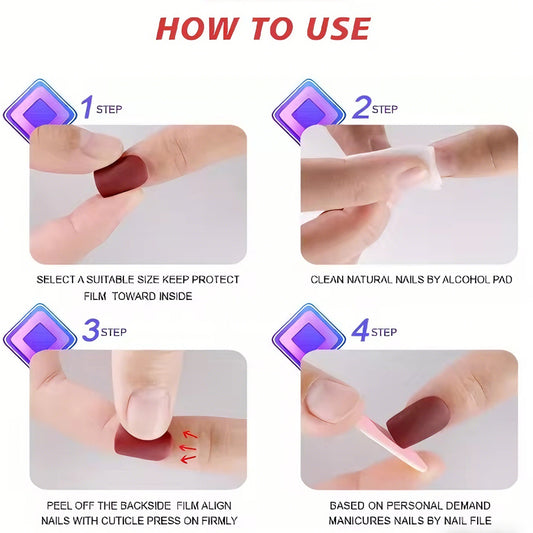 HOW TO USE

1 STEP

SELECT A SUITABLE SIZE KEEP PROTECT FILM TOWARD INSIDE

2 STEP

CLEAN NATURAL NAILS BY ALCOHOL PAD

3 STEP

PEEL OFF THE BACKSIDE FILM ALIGN NAILS WITH CUTICLE PRESS ON FIRMLY

4 STEP

BASED ON PERSONAL DEMAND MANICURES NAILS BY NAIL FILE